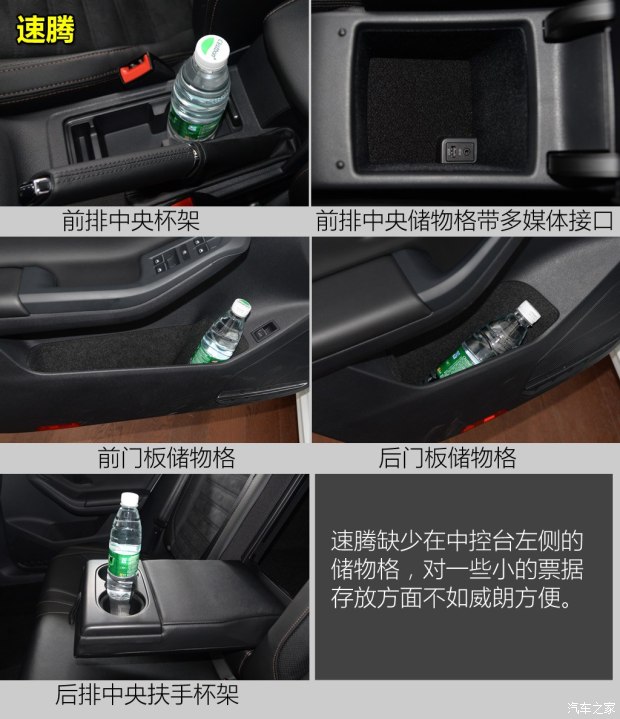 速腾

前排中央杯架

前排中央储物格带多媒体接口

前门板储物格

后门板储物格

后排中央扶手杯架

速腾缺少在中控台左侧的储物格，对一些小的票据存放方面不如威朗方便。

汽车之家