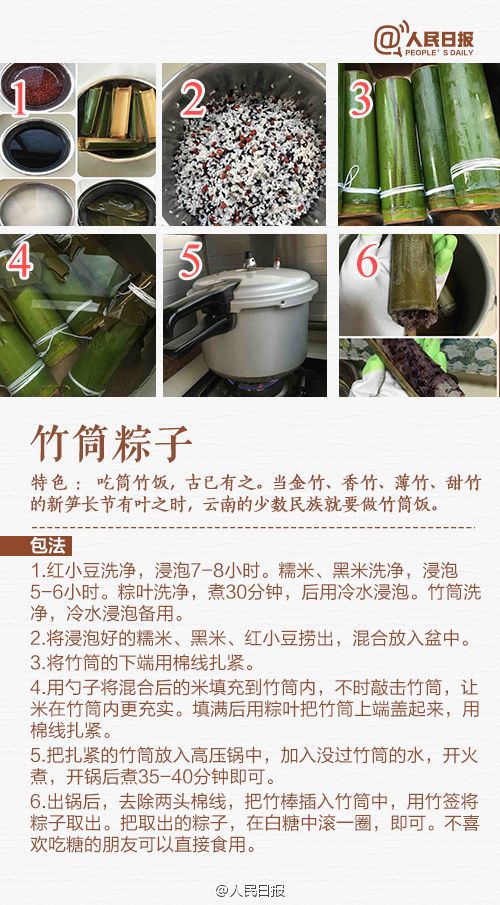 @人民日报 PEOPLE'S DAILY

1

2

3

4

5

6

竹筒粽子

特色：吃筒竹饭，古已有之。当金竹、香竹、薄竹、甜竹的新笋长节有叶之时，云南的少数民族就要做竹筒饭。

包法

1.红小豆洗净，浸泡7-8小时。糯米、黑米洗净，浸泡5-6小时。粽叶洗净，煮30分钟，后用冷水浸泡。竹筒洗净，冷水浸泡备用。

2.将浸泡好的糯米、黑米、红小豆捞出，混合放入盆中。

3.将竹筒的下端用棉线扎紧。

4.用勺子将混合后的米填充到竹筒内，不时敲击竹筒，让米在竹筒内更充实。填满后用粽叶把竹筒上端盖起来，用棉线扎紧。

5.把扎紧的竹筒放入高压锅中，加入没过竹筒的水，开火煮，开锅后煮35-40分钟即可。

6.出锅后，去除两头棉线，把竹棒插入竹筒中，用竹签将粽子取出。把取出的粽子，在白糖中滚一圈，即可。不喜欢吃糖的朋友可以直接食用。

@人民日报