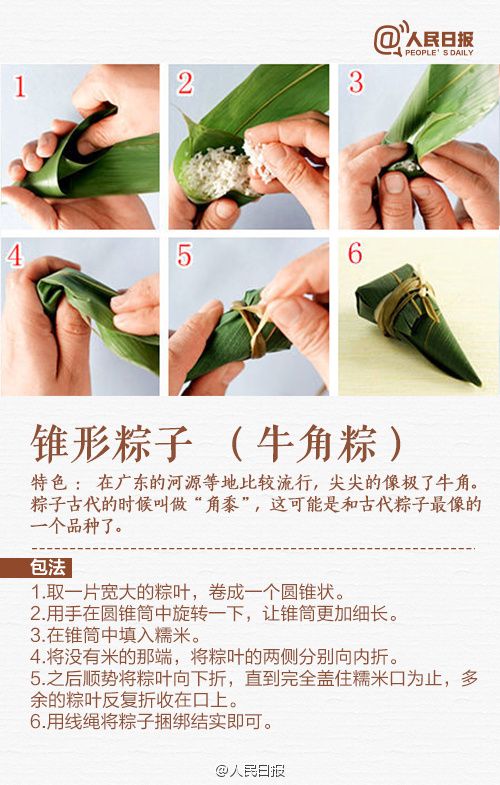 @人民日报
PEOPLE'S DAILY

1

2

3

4

5

6

锥形粽子 （牛角粽）

特色： 在广东的河源等地比较流行，尖尖的像极了牛角。粽子古代的时候叫做“角黍”，这可能是和古代粽子最像的一个品种了。

包法

1.取一片宽大的粽叶，卷成一个圆锥状。
2.用手在圆锥筒中旋转一下，让锥筒更加细长。
3.在锥筒中填入糯米。
4.将没有米的那端，将粽叶的两侧分别向内折。
5.之后顺势将粽叶向下折，直到完全盖住糯米口为止，多余的粽叶反复折收在口上。
6.用线绳将粽子捆绑结实即可。

@人民日报